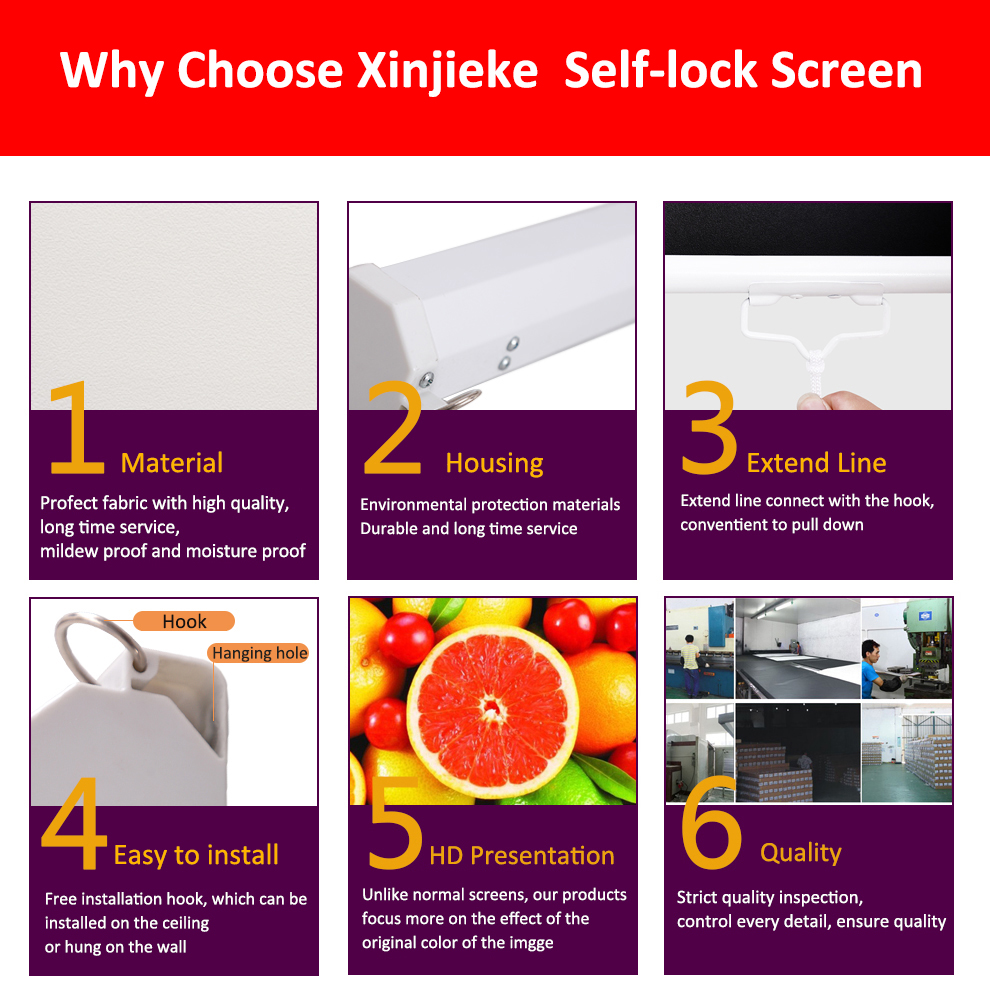 Why Choose Xinjieke  Self-lock Screen

1 Material

Profect fabric with high quality, long time service, mildew proof and moisture proof

2 Housing

Environmental protection materials Durable and long time service

3 Extend Line

Extend line connect with the hook, conventient to pull down

Hook

Hanging hole

4 Easy to install

Free installation hook, which can be installed on the ceiling or hung on the wall

5 HD Presentation

Unlike normal screens, our products focus more on the effect of the original color of the imgge

6 Quality

Strict quality inspection, control every detail, ensure quality