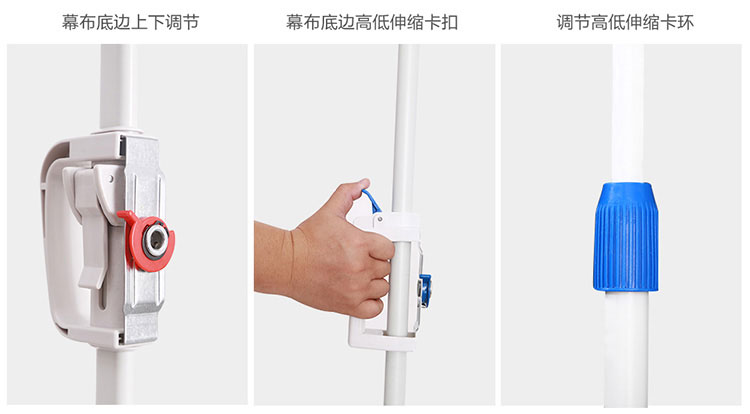 幕布底边上下调节

幕布底边高低伸缩卡扣

调节高低伸缩卡环